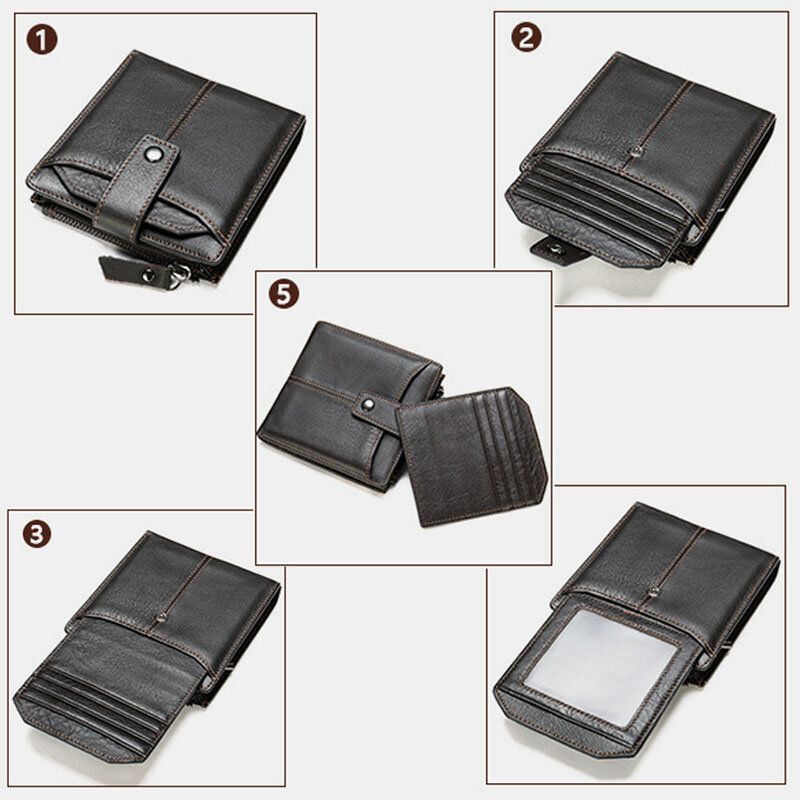 1

2

5

3